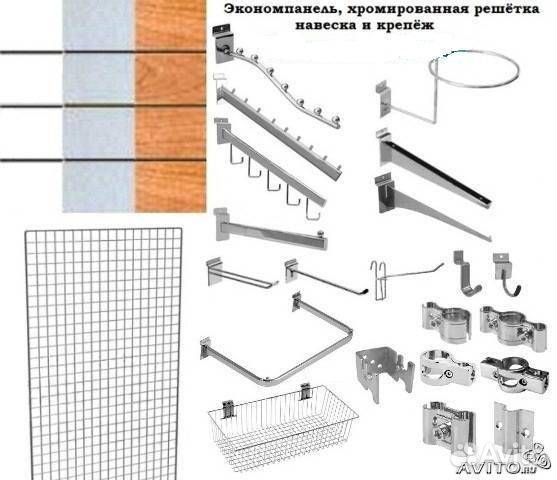 Экономпанель, хромированная решётка навеска и крепёж

AVITO.ru